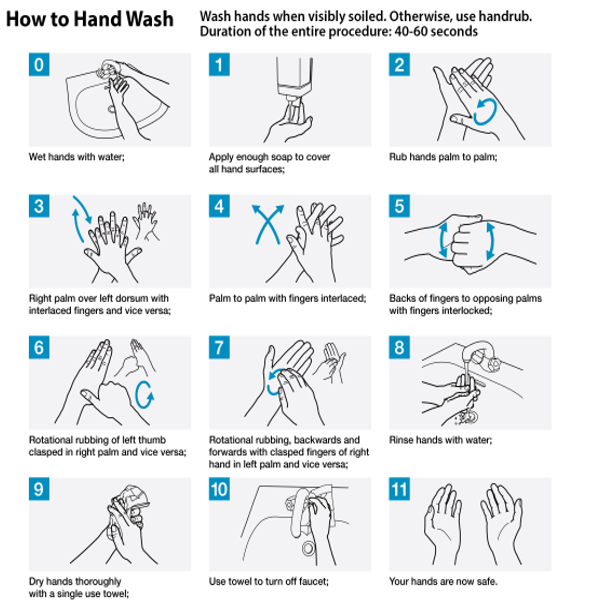 How to Hand Wash

Wash hands when visibly soiled. Otherwise, use handrub.
Duration of the entire procedure: 40-60 seconds

0
Wet hands with water;

1
Apply enough soap to cover all hand surfaces;

2
Rub hands palm to palm;

3
Right palm over left dorsum with interlaced fingers and vice versa;

4
Palm to palm with fingers interlaced;

5
Backs of fingers to opposing palms with fingers interlocked;

6
Rotational rubbing of left thumb clasped in right palm and vice versa;

7
Rotational rubbing, backwards and forwards with clasped fingers of right hand in left palm and vice versa;

8
Rinse hands with water;

9
Dry hands thoroughly with a single use towel;

10
Use towel to turn off faucet;

11
Your hands are now safe.